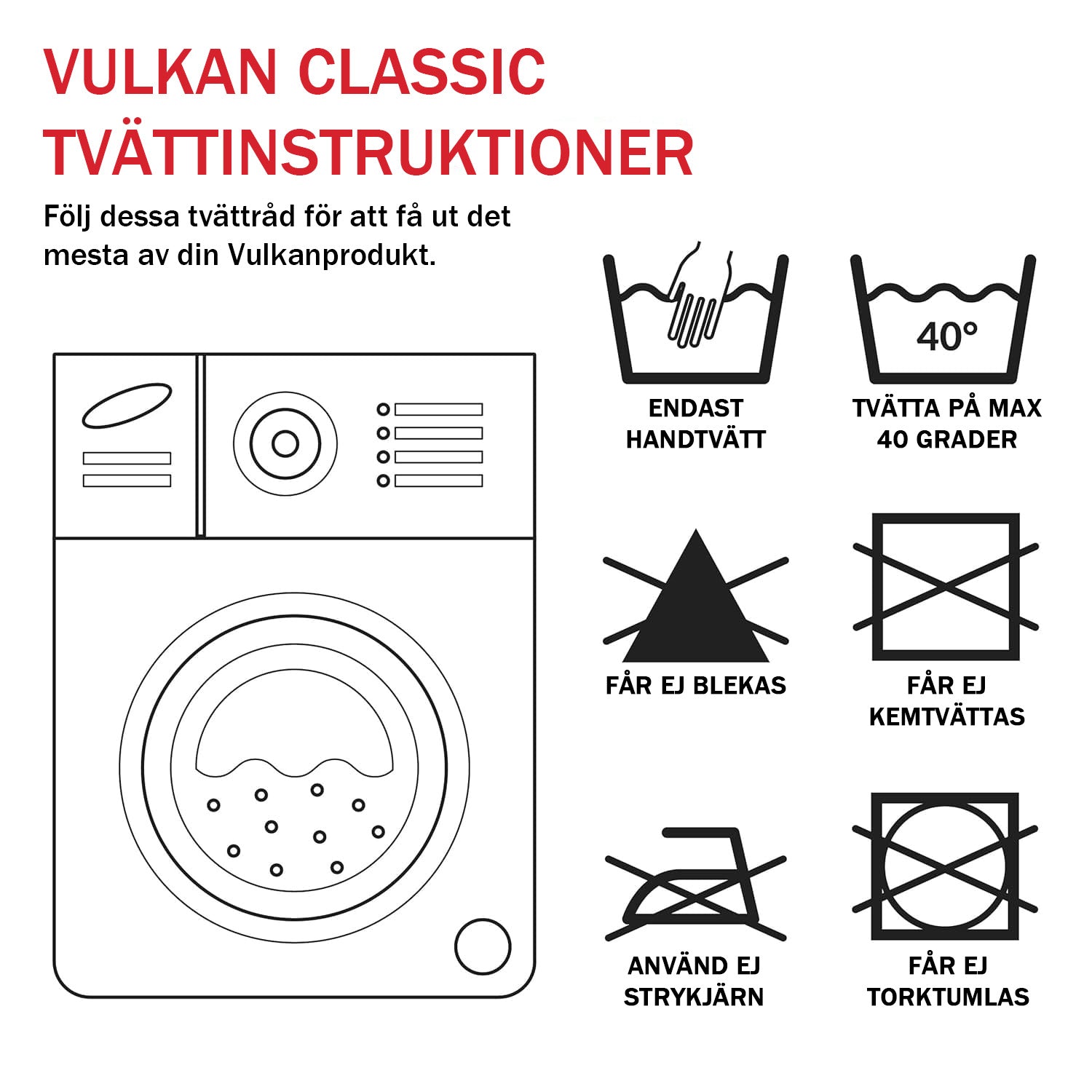 VULKAN CLASSIC
TVÄTTINSTRUKTIONER

Följ dessa tvättråd för att få ut det mesta av din Vulkanprodukt.

ENDAST HANDTVÄTT

40°

TVÄTTA PÅ MAX 40 GRADER

FÅR EJ BLEKAS

FÅR EJ KEMTVÄTTAS

ANVÄND EJ STRYKJÄRN

FÅR EJ TORKTUMLAS